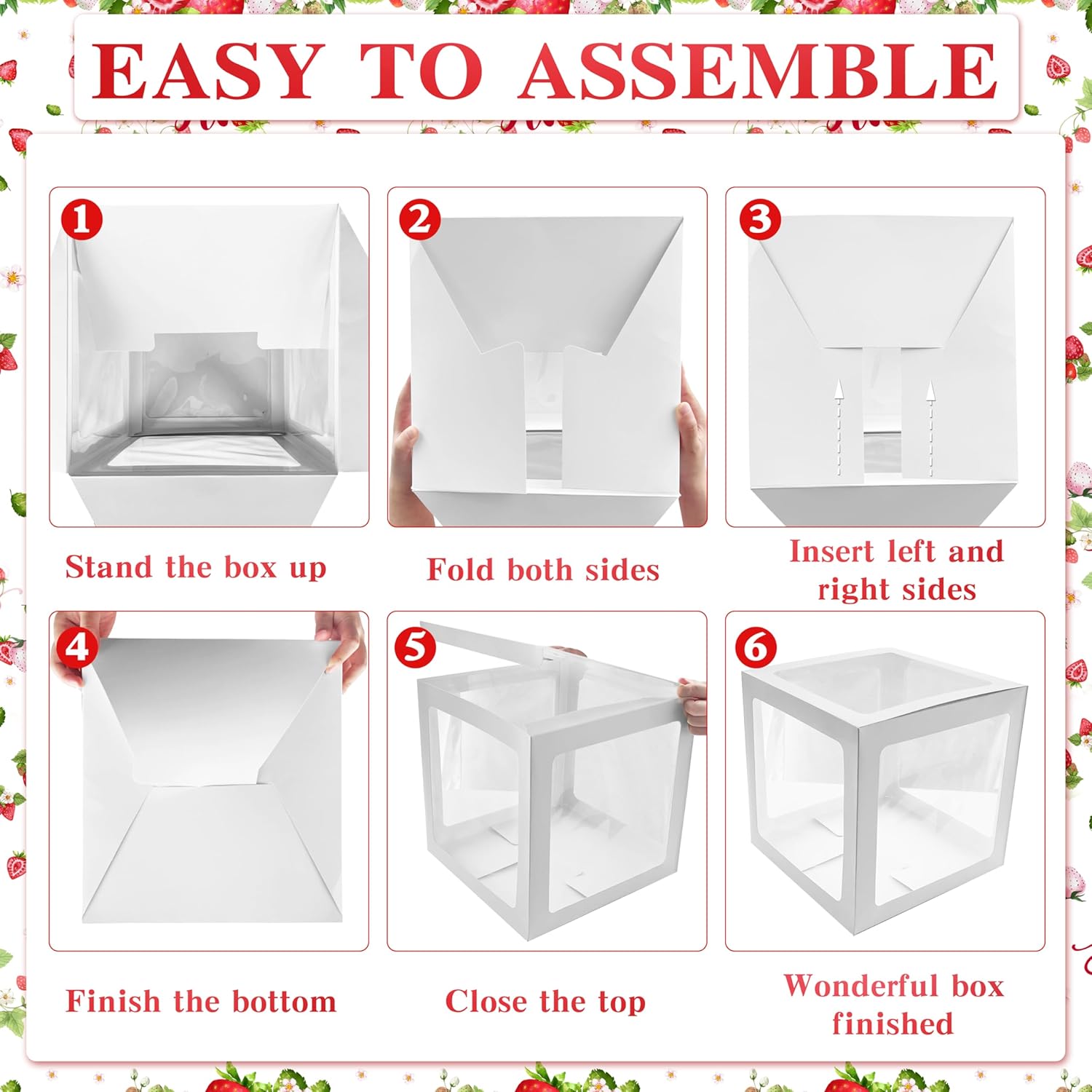 EASY TO ASSEMBLE

1

Stand the box up

2

Fold both sides

3

Insert left and right sides

4

Finish the bottom

5

Close the top

6

Wonderful box finished